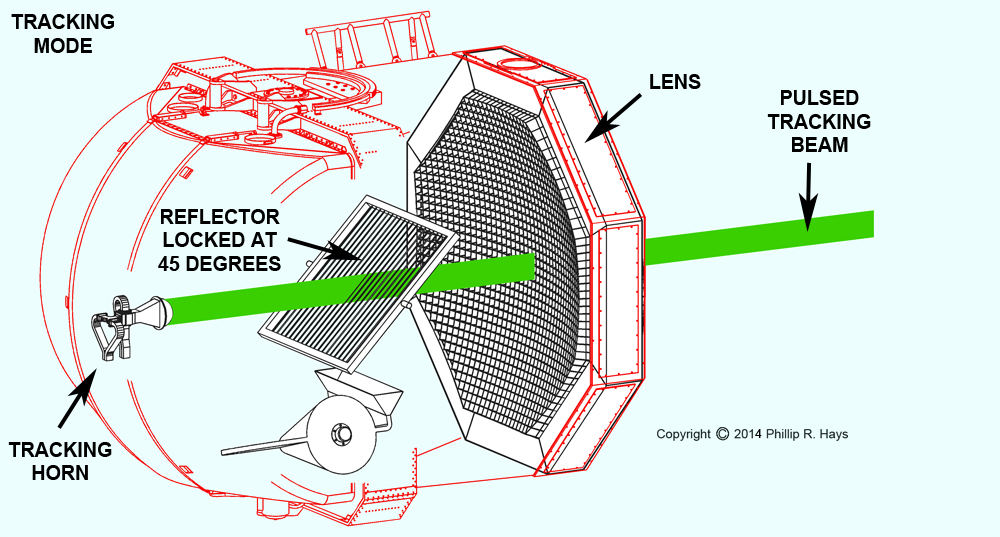 TRACKING MODE

LENS

PULSED TRACKING BEAM

REFLECTOR LOCKED AT 45 DEGREES

TRACKING HORN

Copyright © 2014 Phillip R. Hays