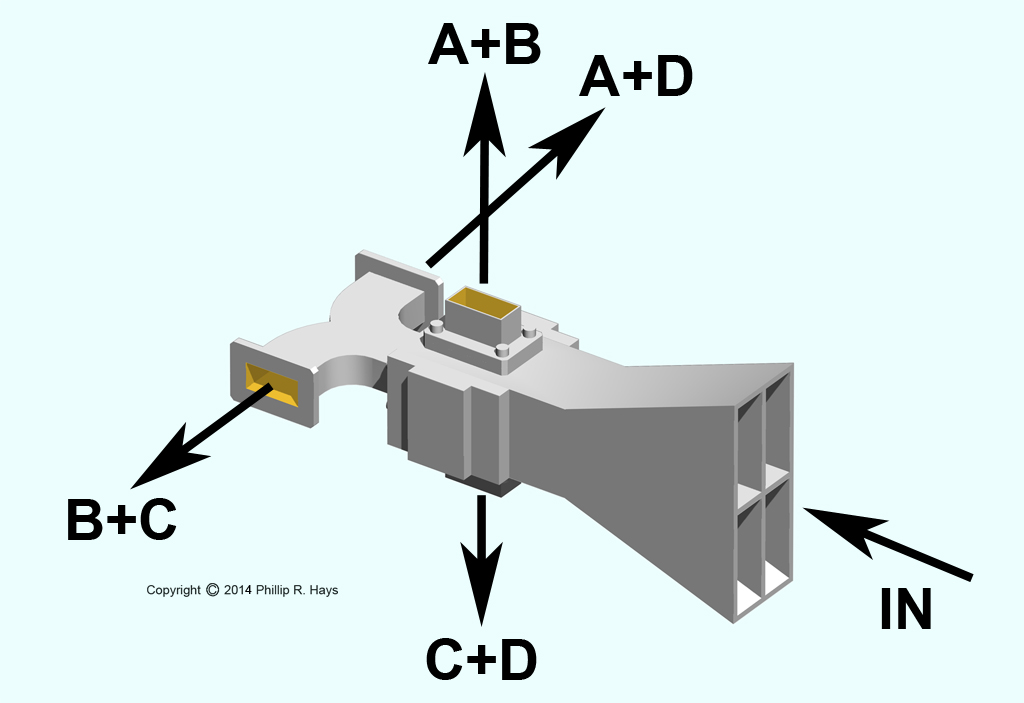 A+B
A+D
B+C
Copyright © 2014 Phillip R. Hays
C+D
IN