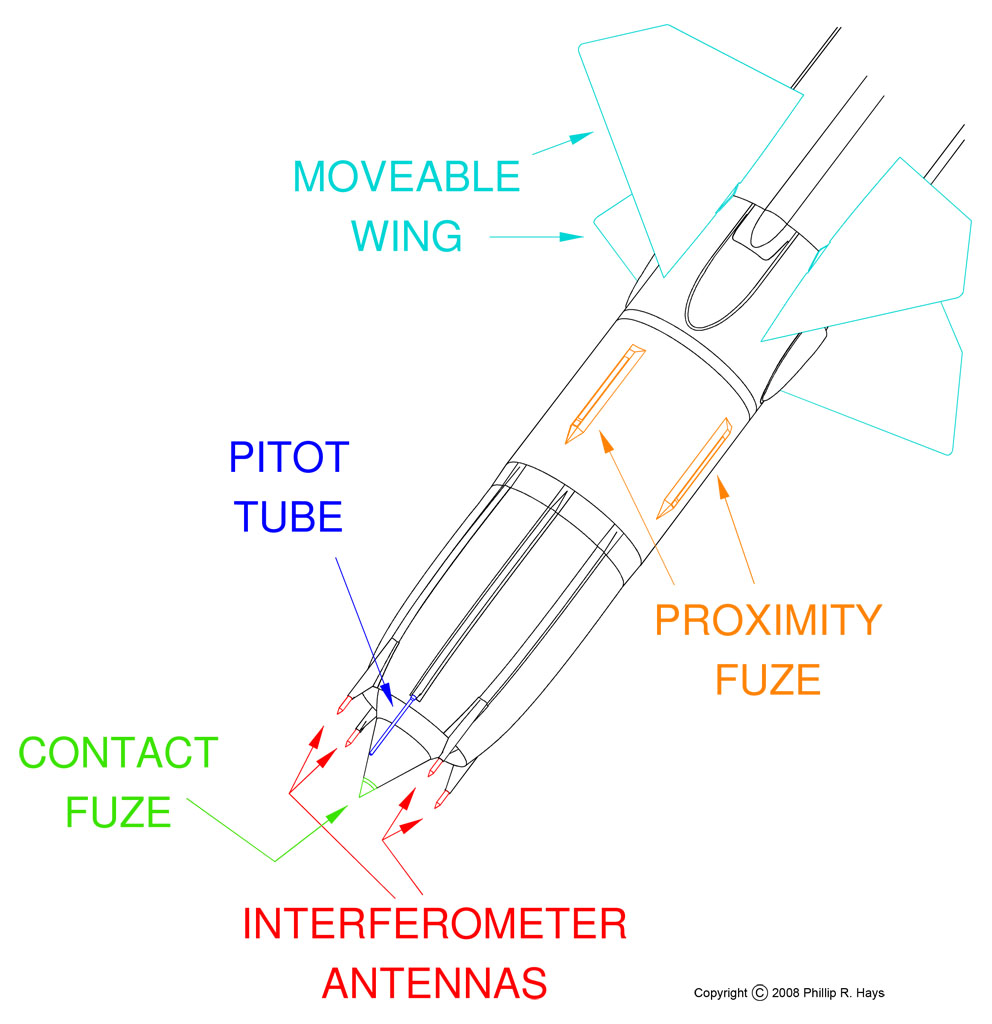 MOVEABLE WING

PITOT TUBE

PROXIMITY FUZE

CONTACT FUZE

INTERFEROMETER ANTENNAS

Copyright © 2008 Phillip R. Hays