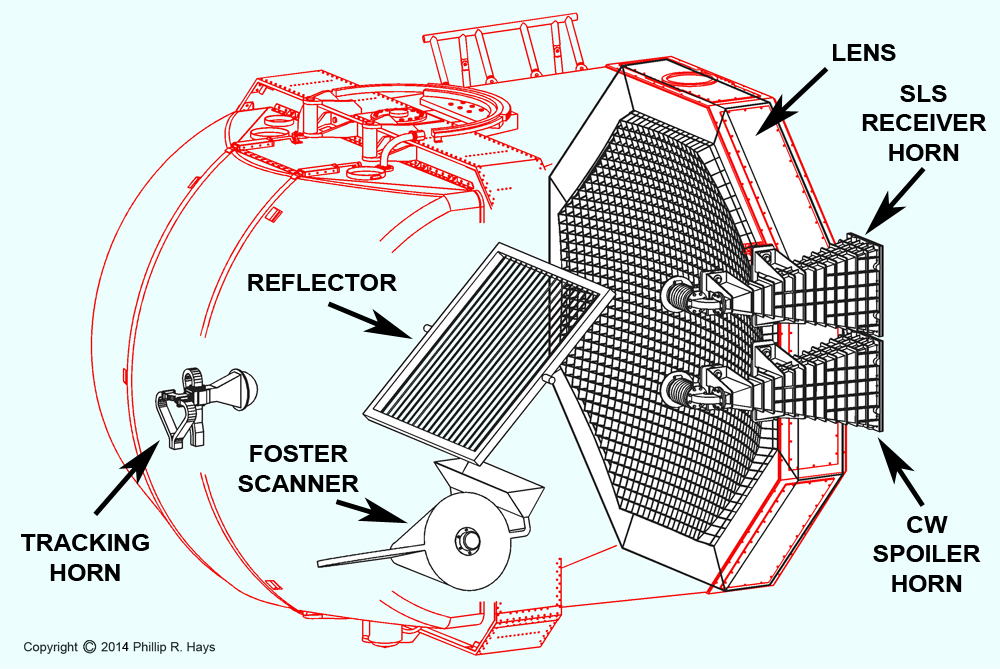 LENS

SLS RECEIVER HORN

REFLECTOR

FOSTER SCANNER

TRACKING HORN

CW SPOILER HORN

Copyright © 2014 Phillip R. Hays