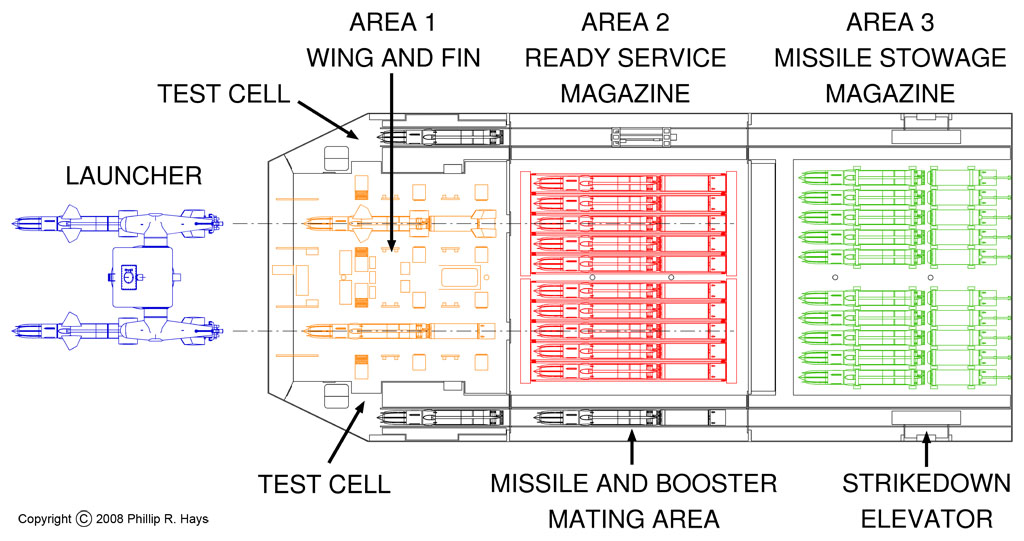 AREA 1
WING AND FIN

AREA 2
READY SERVICE
MAGAZINE

AREA 3
MISSILE STOWAGE
MAGAZINE

TEST CELL

LAUNCHER

TEST CELL

MISSILE AND BOOSTER
MATING AREA

STRIKEDOWN
ELEVATOR

Copyright © 2008 Phillip R. Hays