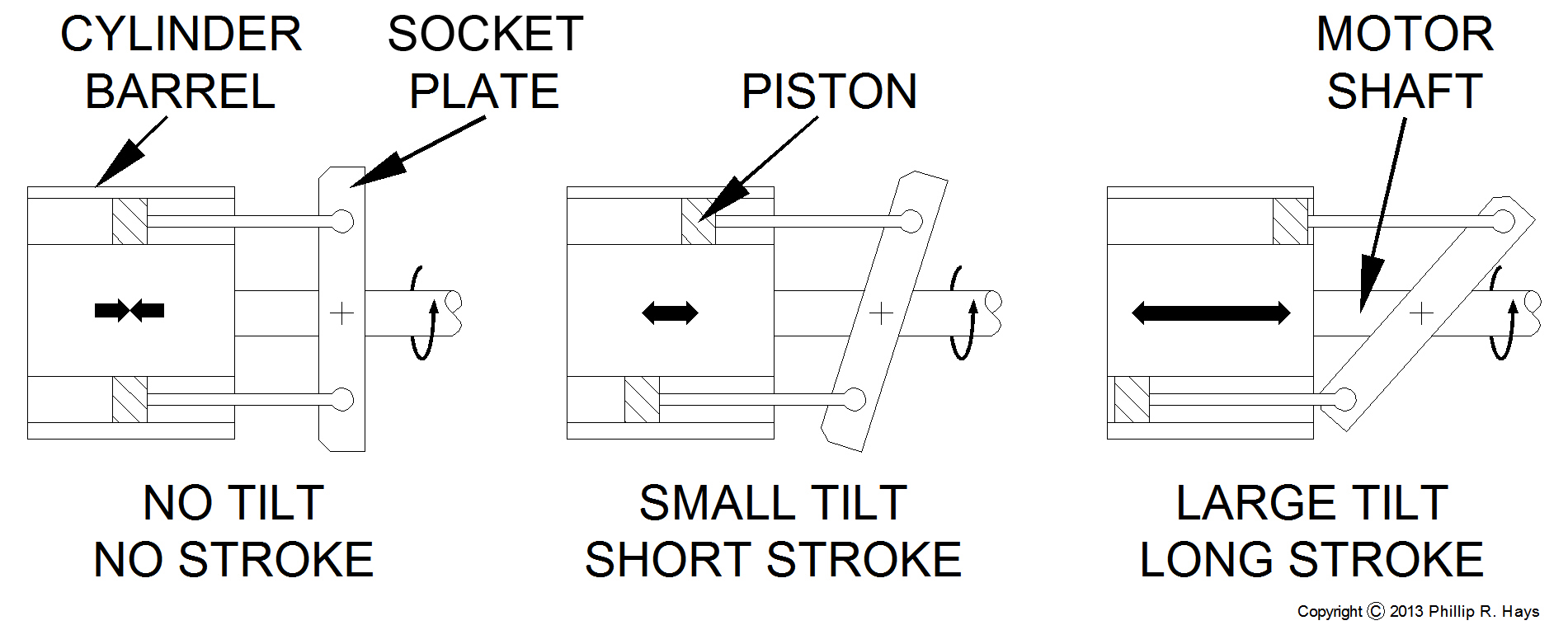 CYLINDER BARREL

SOCKET PLATE

PISTON

MOTOR SHAFT

NO TILT
NO STROKE

SMALL TILT
SHORT STROKE

LARGE TILT
LONG STROKE

Copyright © 2013 Phillip R. Hays