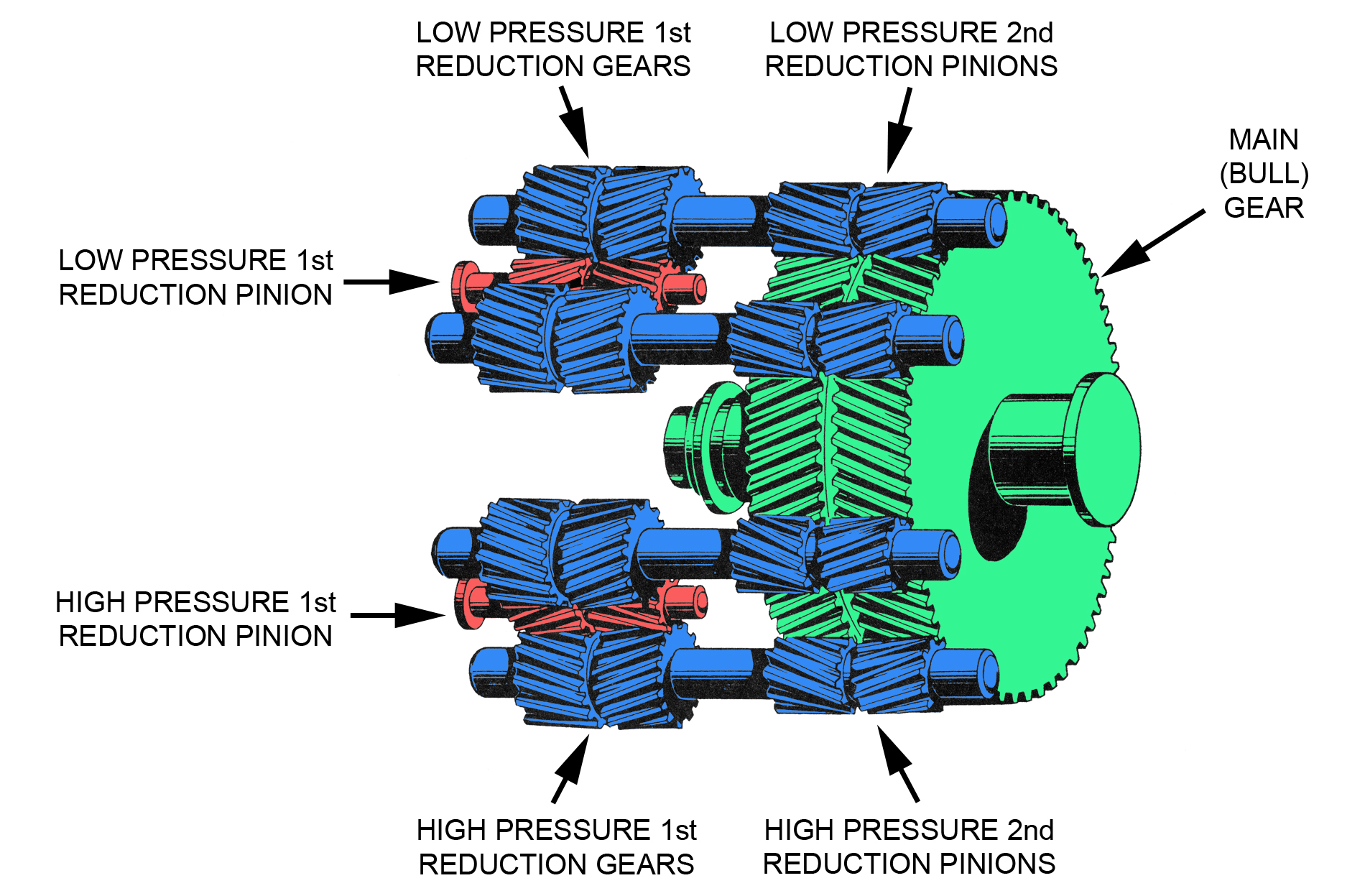 LOW PRESSURE 1st REDUCTION GEARS

LOW PRESSURE 2nd REDUCTION PINIONS

MAIN (BULL) GEAR

LOW PRESSURE 1st REDUCTION PINION

HIGH PRESSURE 1st REDUCTION PINION

HIGH PRESSURE 1st REDUCTION GEARS

HIGH PRESSURE 2nd REDUCTION PINIONS