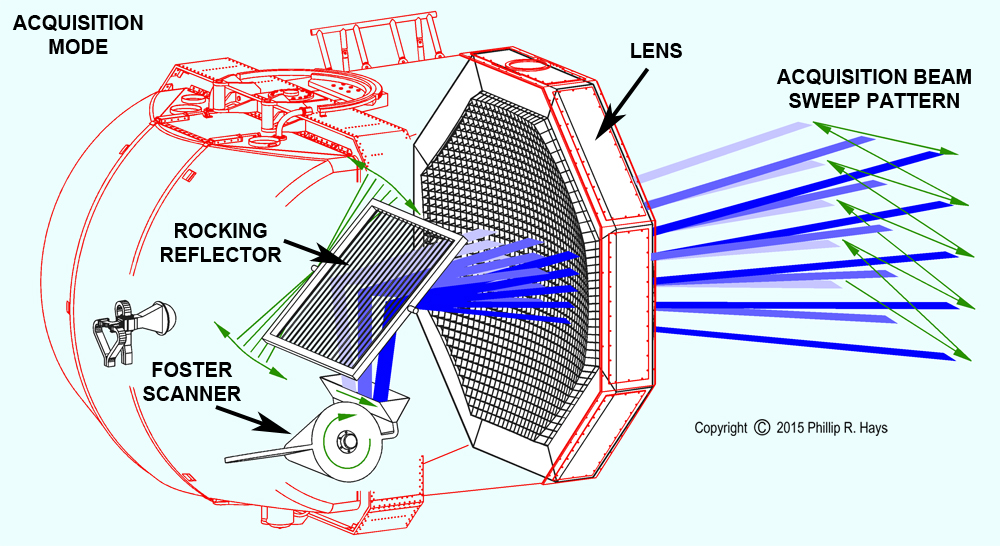 ACQUISITION MODE

LENS

ACQUISITION BEAM SWEEP PATTERN

ROCKING REFLECTOR

FOSTER SCANNER

Copyright © 2015 Phillip R. Hays